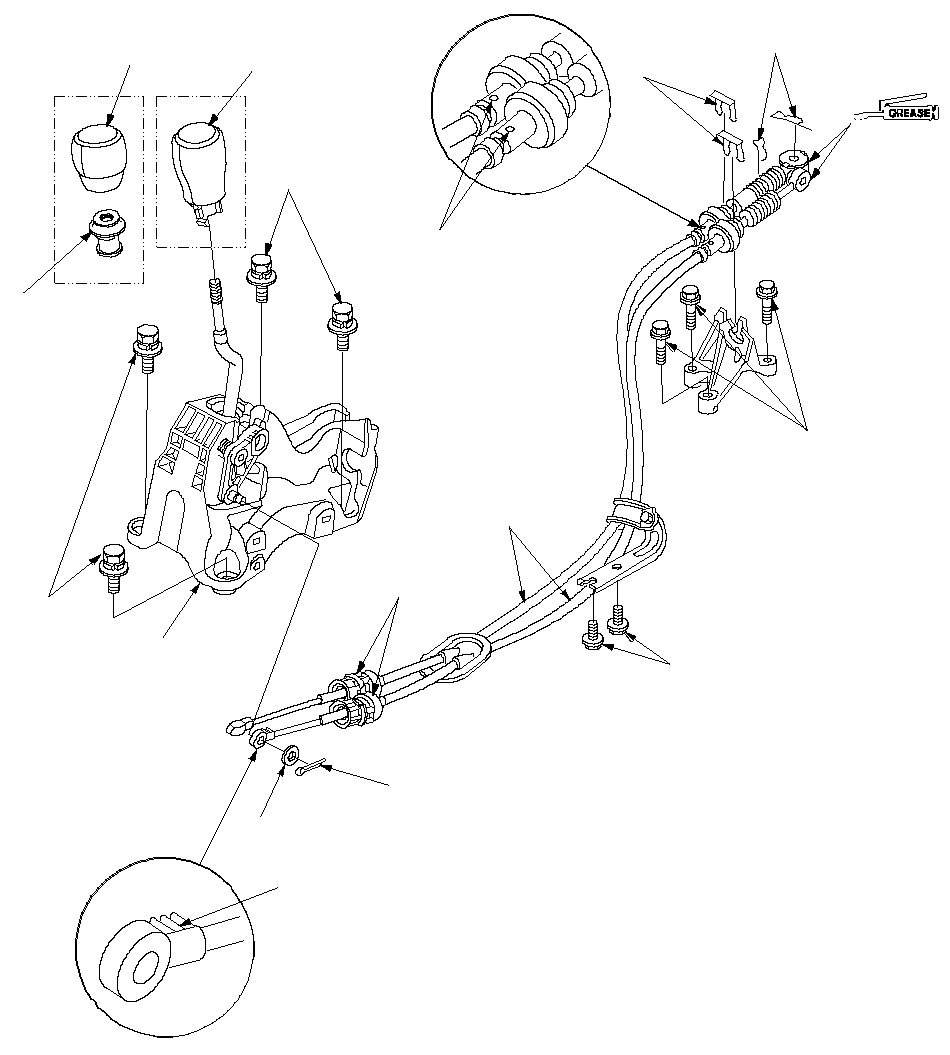 GREASE