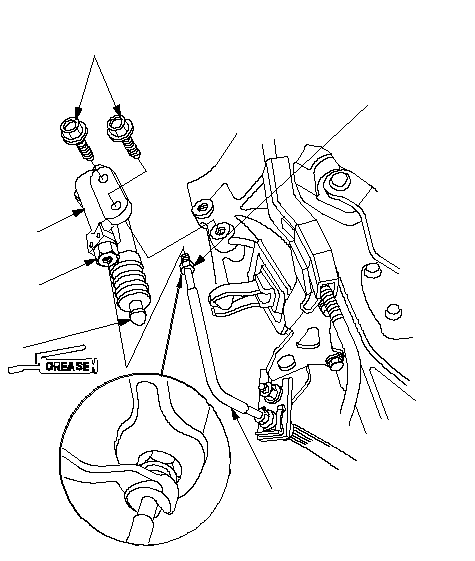 GREASE