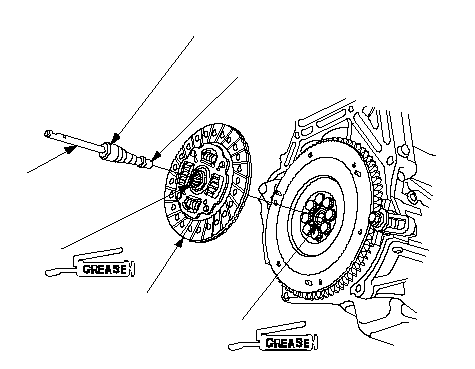 GREASE

GREASE