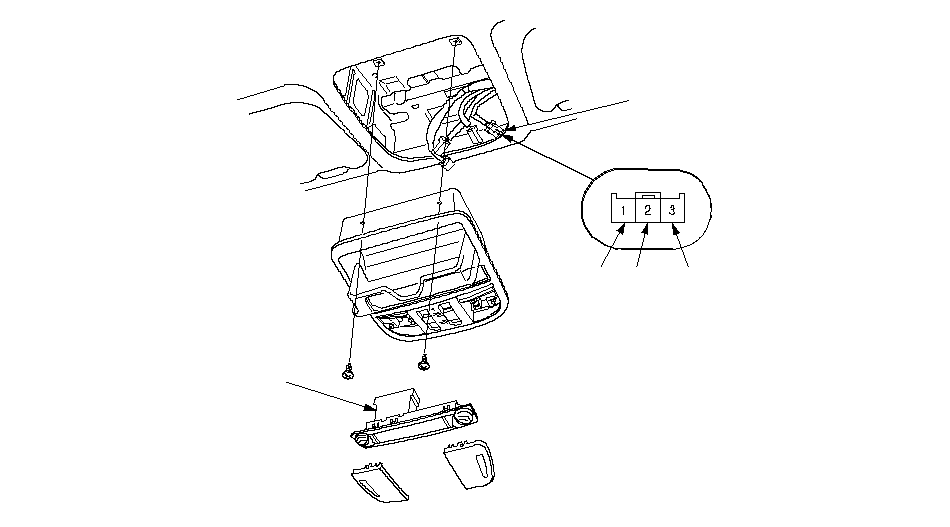 1 2 3