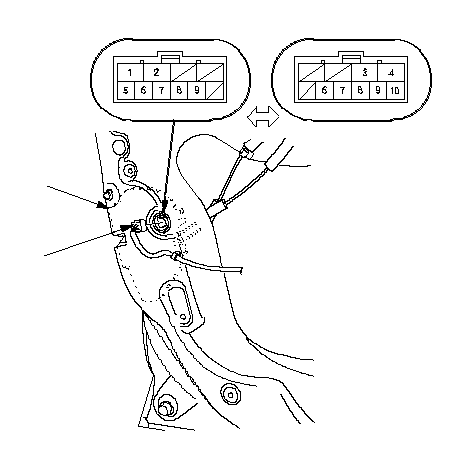 1 2
5 6 7 8 9

3 4
6 7 8 9 10