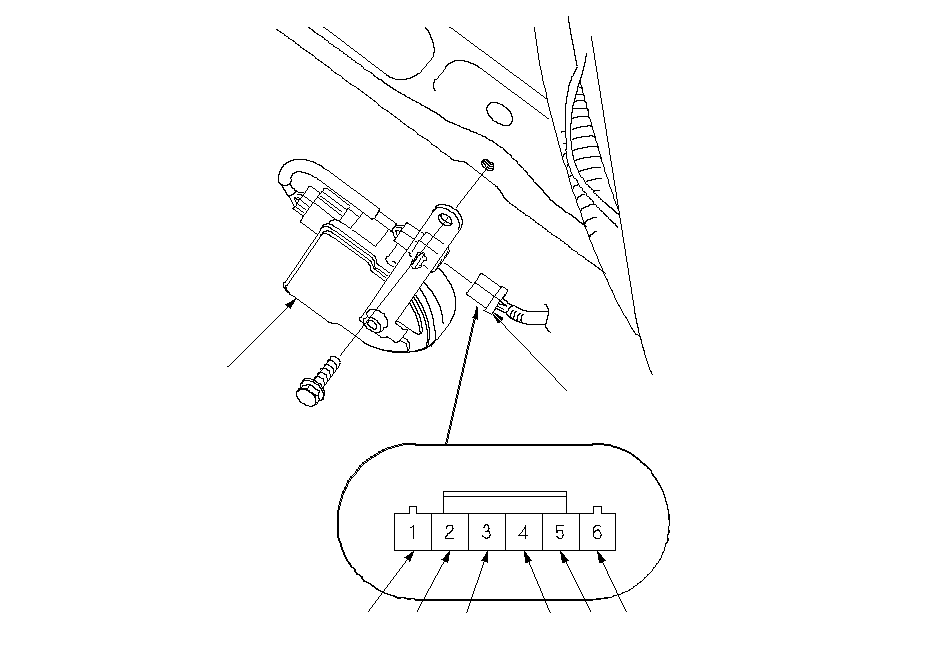 1 2 3 4 5 6