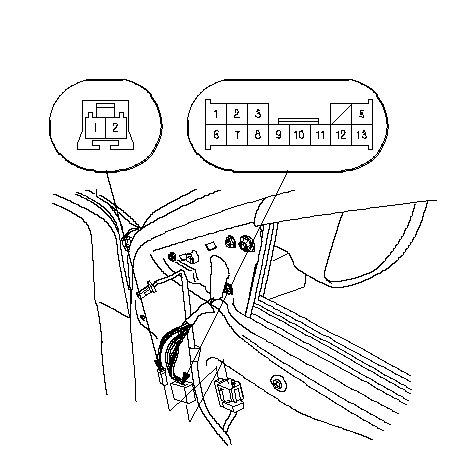 1 2

1 2 3 5
6 7 8 9 10 11 12 13