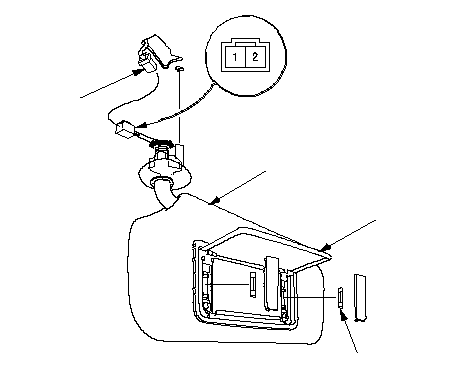 1 2