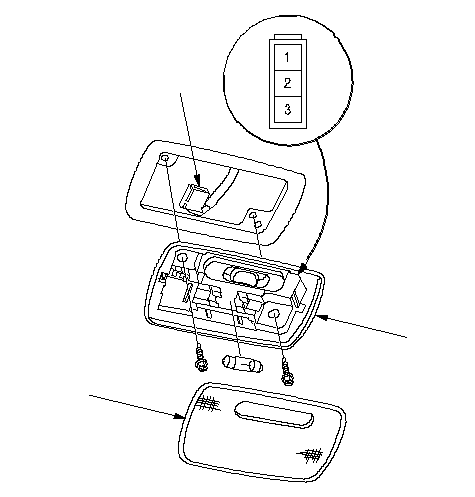 1
2
3