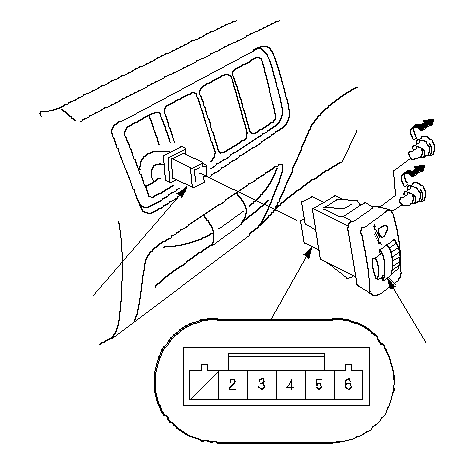 2 3 4 5 6