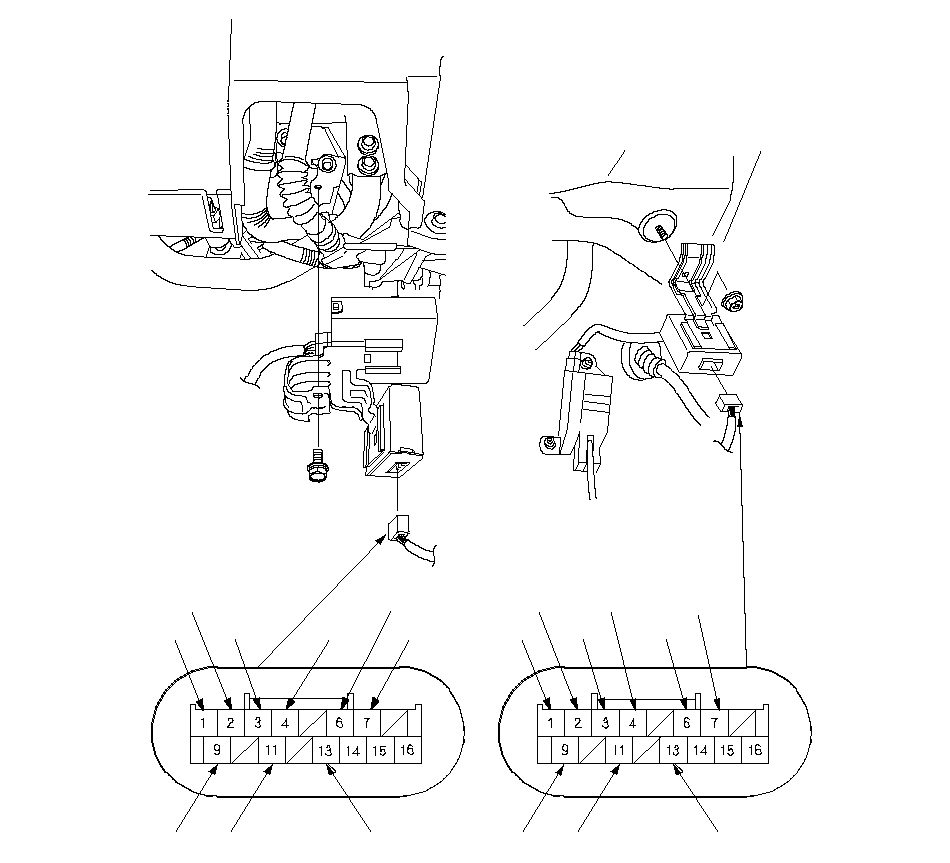 1 2 3 4 6 7
9 11 13 14 15 16

1 2 3 4 6 7
9 11 13 14 15 16