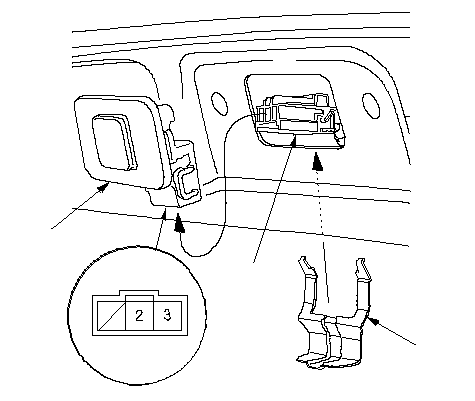 2
3