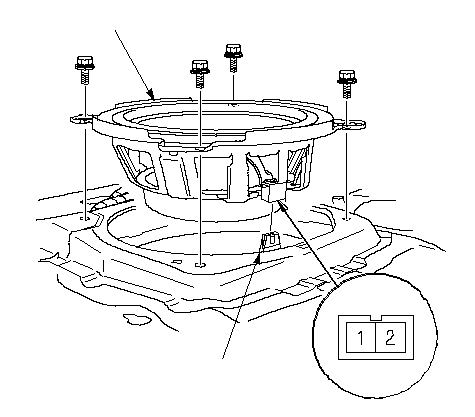 1 2