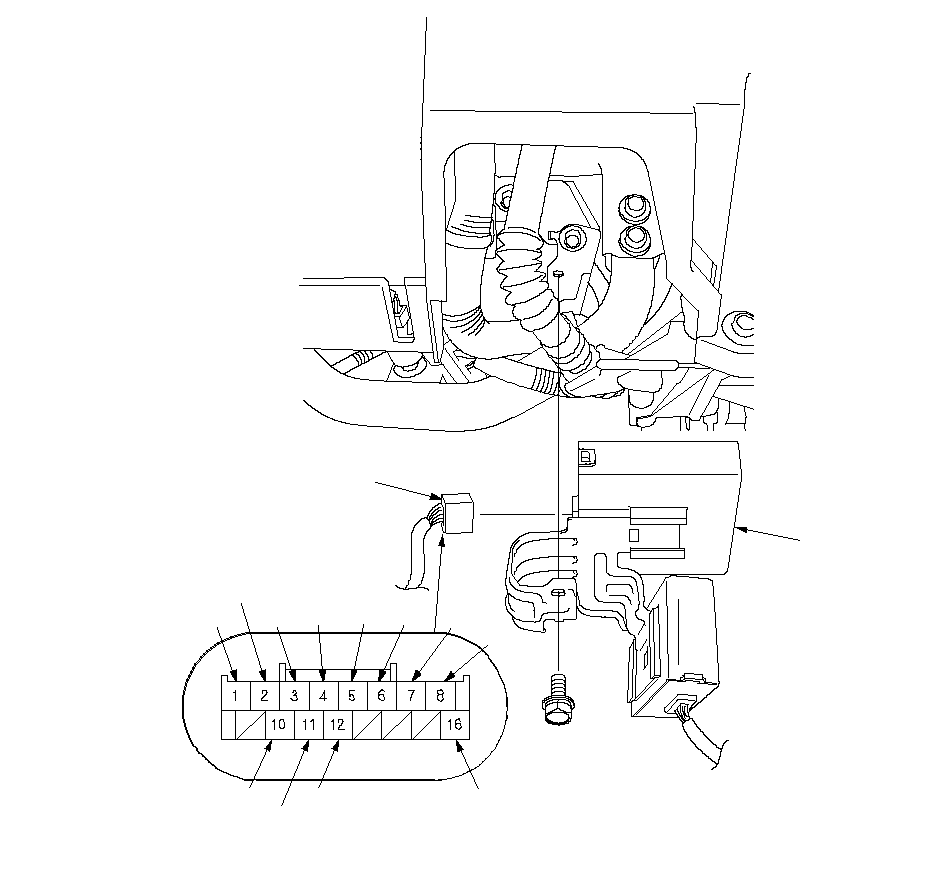 1 2 3 4 5 6 7 8
10 11 12 16