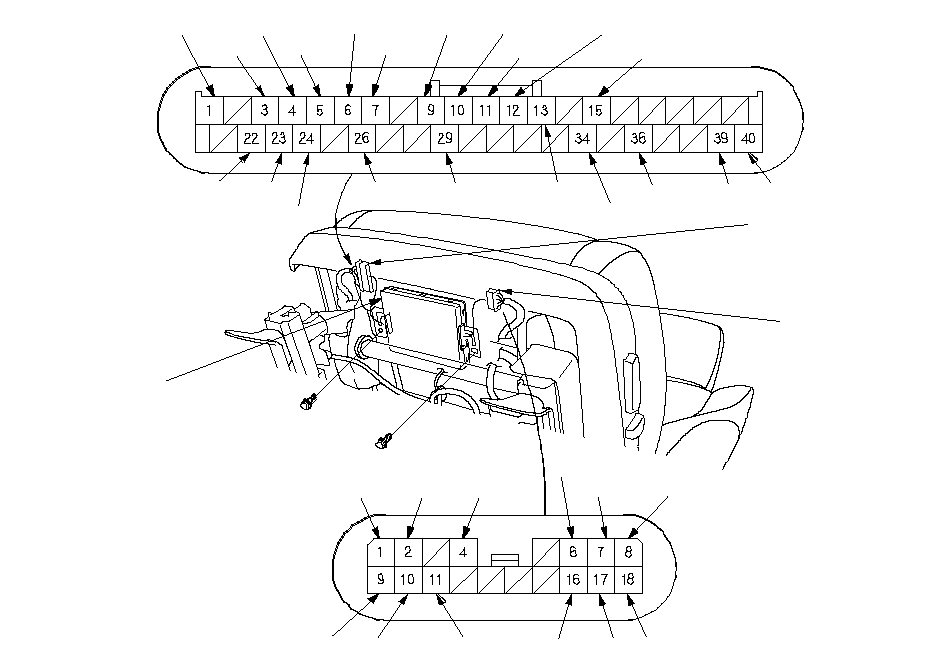 1 3 4 5 6 7 9 10 11 12 13 15
22 23 24 26 29 34 36 39 40

1 2 4 6 7 8
9 10 11 16 17 18