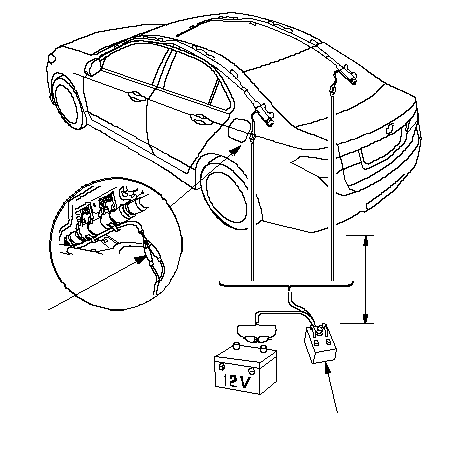 12V