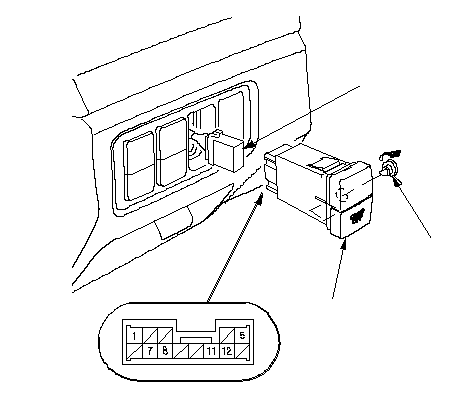 1
5
7
8
11
12