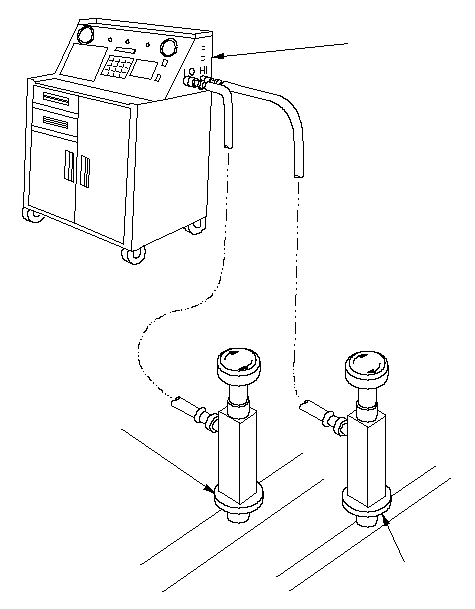 LO HI