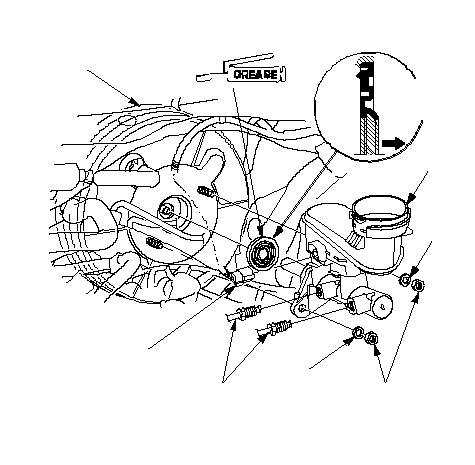 GREASE