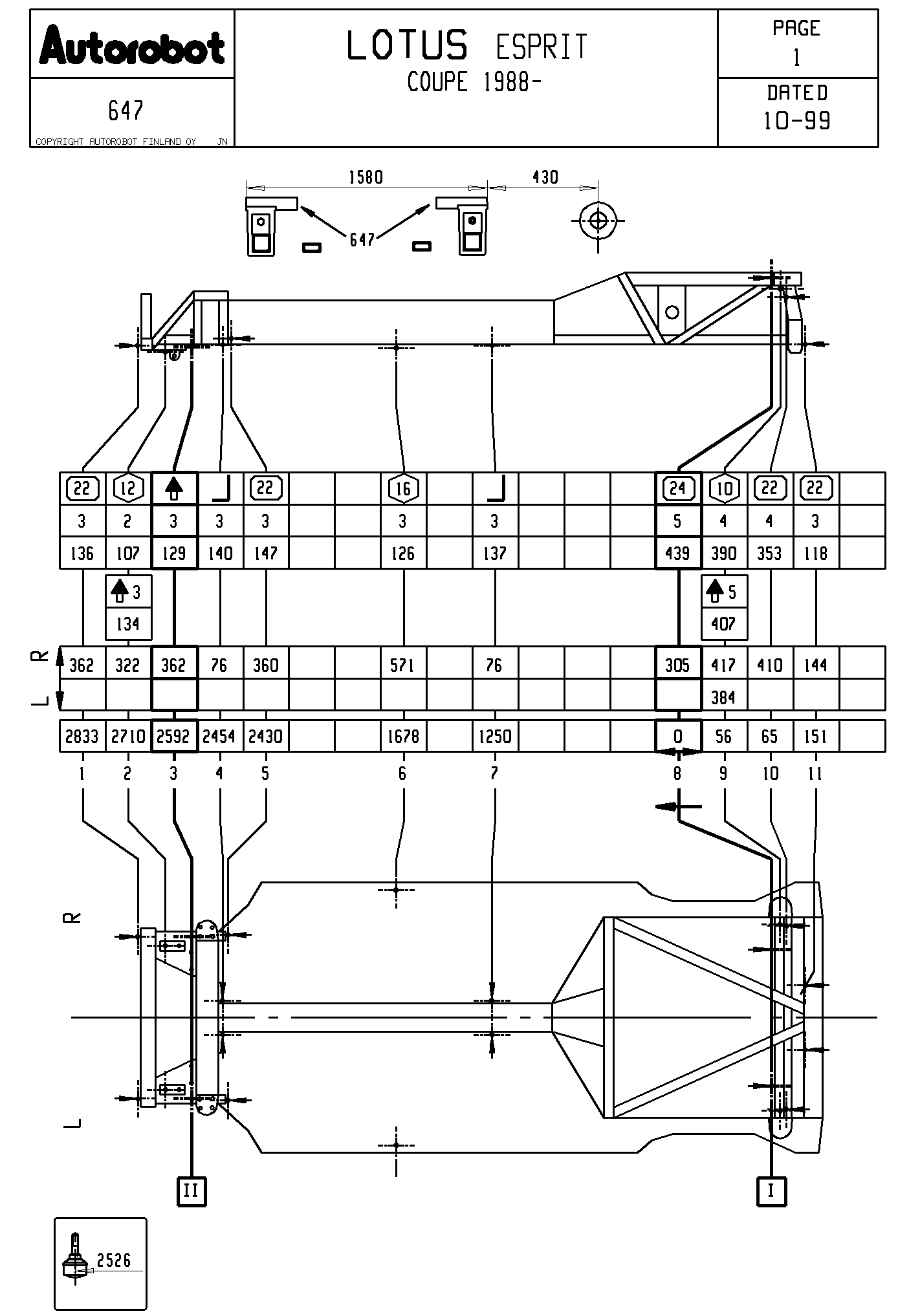 Autorobot

647

COPYRIGHT AUTOROBOT FINLAND OY JN

LOTUS ESPRIT
COUPE 1988-

PAGE
1

DATED
10-99

1580

430

647

| 22 | 12 | | | 22 | | | 16 | | | | | | 24 | 10 | 22 | 22 | |
|---|---|---|---|---|---|---|---|---|---|---|---|---|---|---|---|---|---|
| 3 | 2 | 3 | 3 | 3 | | | 3 | | 3 | | | | 5 | 4 | 4 | 3 | |
| 136 | 107 | 129 | 140 | 147 | | | 126 | | 137 | | | | 439 | 390 | 353 | 118 | |

3
134

5
407

R
L

| 362 | 322 | 362 | 76 | 360 | | | 571 | | 76 | | | | 305 | 417 | 410 | 144 | |
|---|---|---|---|---|---|---|---|---|---|---|---|---|---|---|---|---|---|
| | | | | | | | | | | | | | | 384 | | | |

| 2833 | 2710 | 2592 | 2454 | 2430 | | | 1678 | | 1250 | | | | 0 | 56 | 65 | 151 | |
|---|---|---|---|---|---|---|---|---|---|---|---|---|---|---|---|---|---|

1 2 3 4 5 6 7 8 9 10 11

R

L

II

I

2526