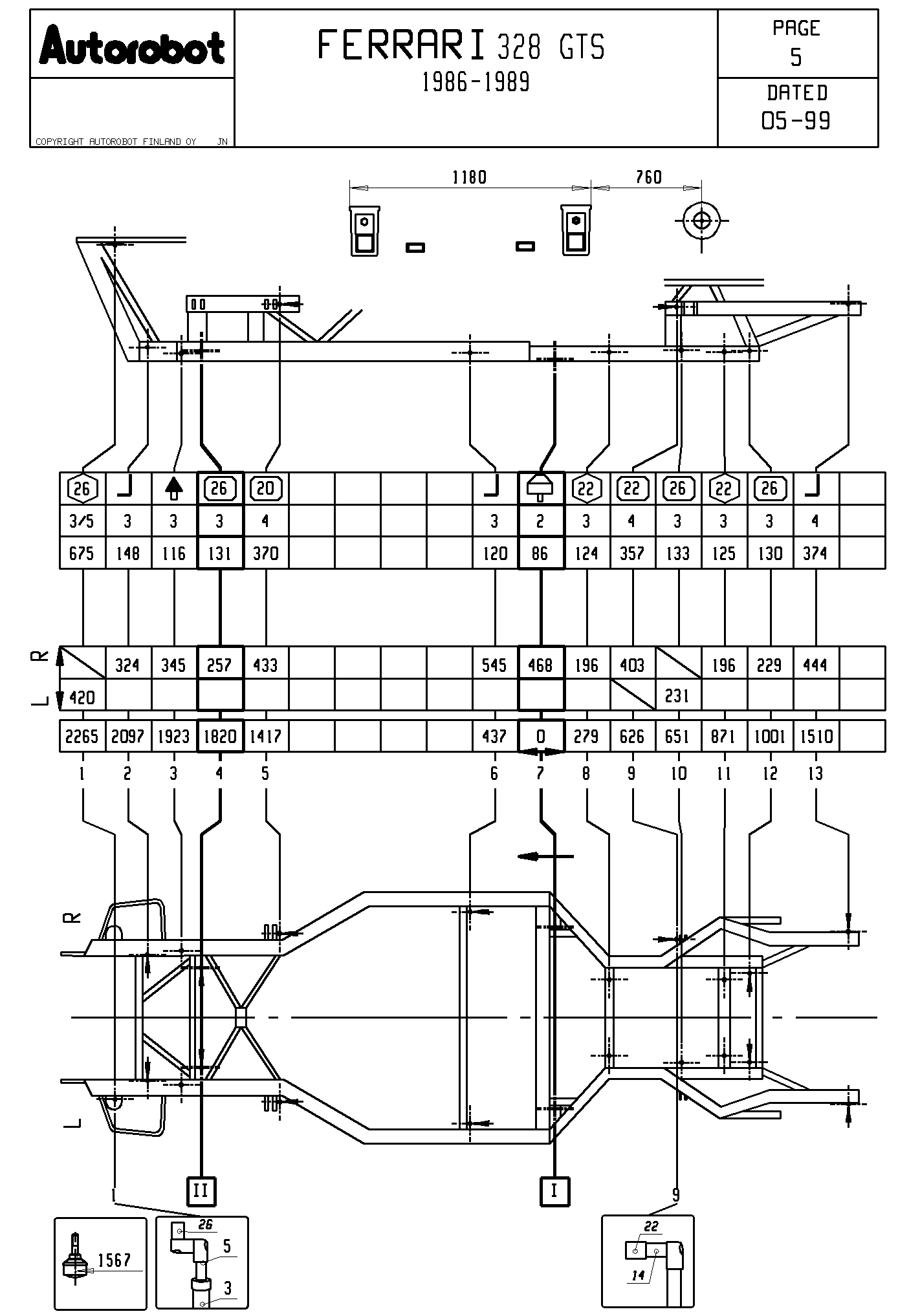 Autorobot

COPYRIGHT AUTOROBOT FINLAND OY JN

FERRARI 328 GTS
1986-1989

PAGE
5

DATED
05-99

1180 760

| 26 | | | 26 | 20 | | | | | | | 22 | 22 | 26 | 22 | 26 | | |
|---|---|---|---|---|---|---|---|---|---|---|---|---|---|---|---|---|---|
| 3/5 | 3 | 3 | 3 | 4 | | | | | 3 | 2 | 3 | 4 | 3 | 3 | 3 | 4 | |
| 675 | 148 | 116 | 131 | 370 | | | | | 120 | 86 | 124 | 357 | 133 | 125 | 130 | 374 | |

R L

| | 324 | 345 | 257 | 433 | | | | | 545 | 468 | 196 | 403 | | 196 | 229 | 444 | |
|---|---|---|---|---|---|---|---|---|---|---|---|---|---|---|---|---|---|
| 420 | | | | | | | | | | | | | 231 | | | | |

| 2265 | 2097 | 1923 | 1820 | 1417 | | | | | 437 | 0 | 279 | 626 | 651 | 871 | 1001 | 1510 | |
|---|---|---|---|---|---|---|---|---|---|---|---|---|---|---|---|---|---|

1 2 3 4 5 6 7 8 9 10 11 12 13

R

L

II I

1 9

1567

26 5 3

22 14