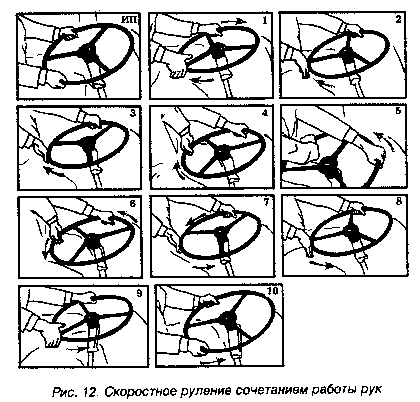 ИП

1

2

3

4

5

6

7

8

9

10

Рис. 12. Скоростное руление сочетанием работы рук