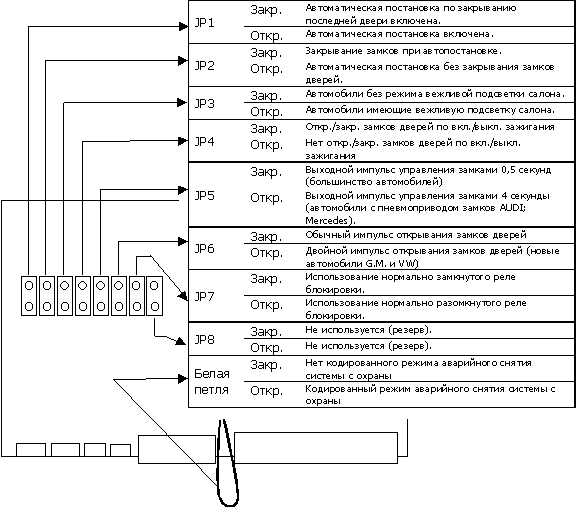 | | | |
|---|---|---|
| JP1 | Закр. | Автоматическая постановка по закрыванию последней двери включена. |
| | Откр. | Автоматическая постановка включена. |
| JP2 | Закр. | Закрывание замков при автопостановке. |
| | Откр. | Автоматическая постановка без закрывания замков дверей. |
| JP3 | Закр. | Автомобили без режима вежливой подсветки салона. |
| | Откр. | Автомобили имеющие вежливую подсветку салона. |
| JP4 | Закр. | Откр./закр. замков дверей по вкл./выкл. зажигания |
| | Откр. | Нет откр./закр. замков дверей по вкл./выкл. зажигания |
| JP5 | Закр. | Выходной импульс управления замками 0,5 секунд (большинство автомобилей) |
| | Откр. | Выходной импульс управления замками 4 секунды (автомобили с пневмоприводом замков AUDI; Mercedes). |
| JP6 | Закр. | Обычный импульс открывания замков дверей |
| | Откр. | Двойной импульс открывания замков дверей (новые автомобили G.M. и VW) |
| JP7 | Закр. | Использование нормально замкнутого реле блокировки. |
| | Откр. | Использование нормально разомкнутого реле блокировки. |
| JP8 | Закр. | Не используется (резерв). |
| | Откр. | Не используется (резерв). |
| Белая петля | Закр. | Нет кодированного режима аварийного снятия системы с охраны |
| | Откр. | Кодированный режим аварийного снятия системы с охраны |