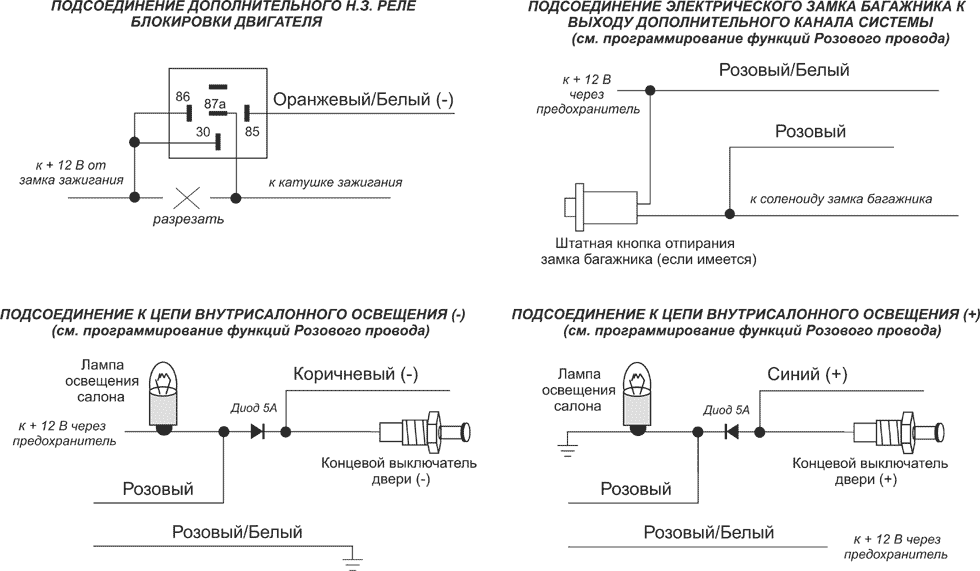 ПОДСОЕДИНЕНИЕ ДОПОЛНИТЕЛЬНОГО Н.З. РЕЛЕ БЛОКИРОВКИ ДВИГАТЕЛЯ

86
87a
30
85
Оранжевый/Белый (-)
к + 12 В от замка зажигания
к катушке зажигания
разрезать

ПОДСОЕДИНЕНИЕ ЭЛЕКТРИЧЕСКОГО ЗАМКА БАГАЖНИКА К ВЫХОДУ ДОПОЛНИТЕЛЬНОГО КАНАЛА СИСТЕМЫ (см. программирование функций Розового провода)

к + 12 В через предохранитель
Розовый/Белый
Розовый
к соленоиду замка багажника
Штатная кнопка отпирания замка багажника (если имеется)

ПОДСОЕДИНЕНИЕ К ЦЕПИ ВНУТРИСАЛОННОГО ОСВЕЩЕНИЯ (-) (см. программирование функций Розового провода)

Лампа освещения салона
к + 12 В через предохранитель
Диод 5А
Коричневый (-)
Концевой выключатель двери (-)
Розовый
Розовый/Белый

ПОДСОЕДИНЕНИЕ К ЦЕПИ ВНУТРИСАЛОННОГО ОСВЕЩЕНИЯ (+) (см. программирование функций Розового провода)

Лампа освещения салона
Диод 5А
Синий (+)
Концевой выключатель двери (+)
Розовый
Розовый/Белый
к + 12 В через предохранитель