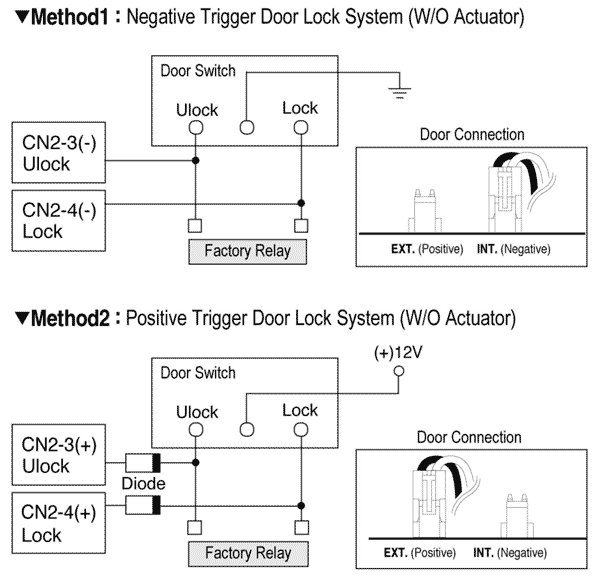 ▼Method1 : Negative Trigger Door Lock System (W/O Actuator)

Door Switch
Ulock
Lock
CN2-3(-)
Ulock
CN2-4(-)
Lock
Factory Relay
Door Connection
EXT. (Positive) INT. (Negative)

▼Method2 : Positive Trigger Door Lock System (W/O Actuator)

(+)12V
Door Switch
Ulock
Lock
CN2-3(+)
Ulock
Diode
CN2-4(+)
Lock
Factory Relay
Door Connection
EXT. (Positive) INT. (Negative)