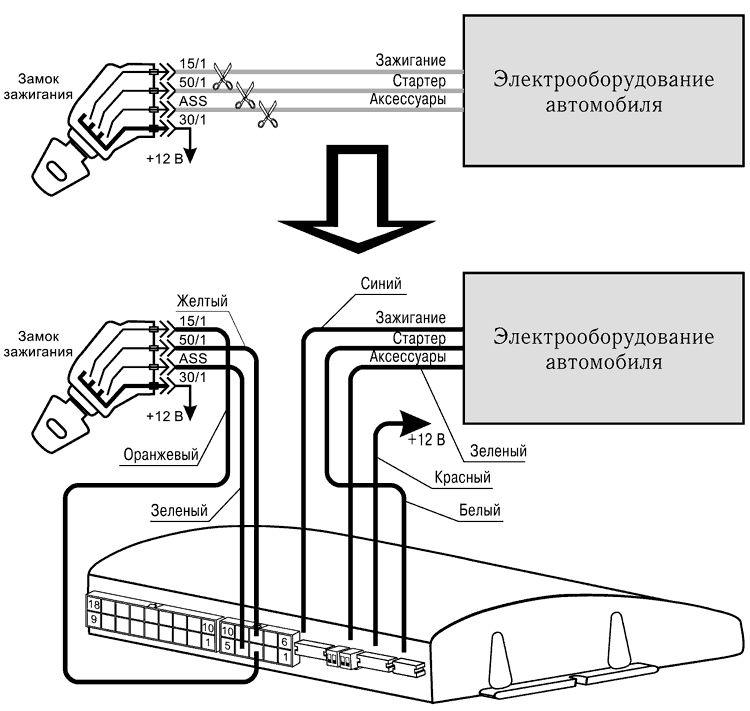 Замок зажигания

15/1
50/1
ASS
30/1
+12 В

Зажигание
Стартер
Аксессуары

Электрооборудование автомобиля

Замок зажигания

Желтый
15/1
50/1
ASS
30/1
+12 В
Оранжевый
Зеленый

Синий
Зажигание
Стартер
Аксессуары

Электрооборудование автомобиля

+12 В
Зеленый
Красный
Белый

18
9
10
1
10
5
6
1