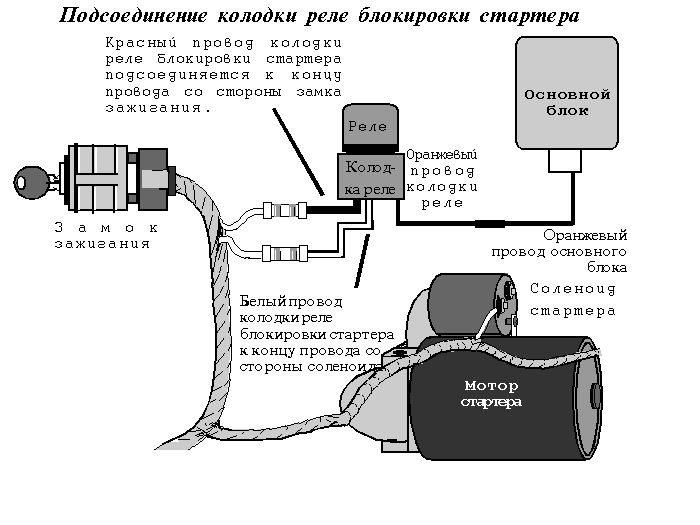 Подсоединение колодки реле блокировки стартера

Красный провод колодки реле блокировки стартера подсоединяется к концу провода со стороны замка зажигания.

Основной блок

Реле

Колодка реле

Оранжевый провод колодки реле

Замок зажигания

Оранжевый провод основного блока

Белый провод колодки реле блокировки стартера к концу провода со стороны соленоида.

Соленоид стартера

Мотор стартера