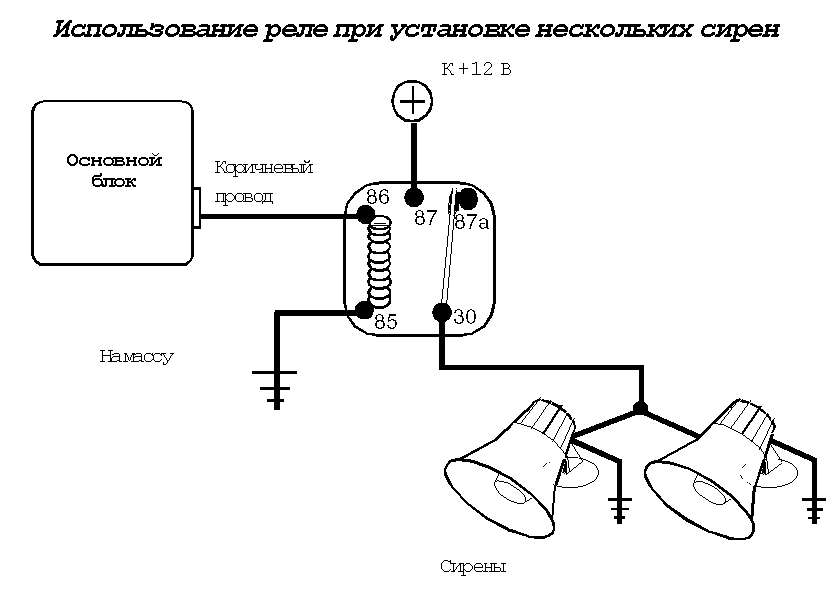 Использование реле при установке нескольких сирен

К +12 В

Основной блок

Коричневый провод

86

87

87a

85

30

На массу

Сирены