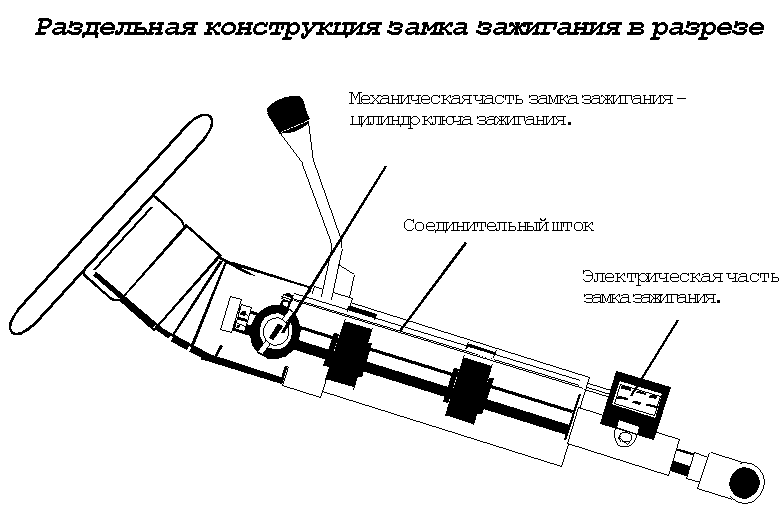 Раздельная конструкция замка зажигания в разрезе

Механическая часть замка зажигания – цилиндр ключа зажигания.

Соединительный шток

Электрическая часть замка зажигания.