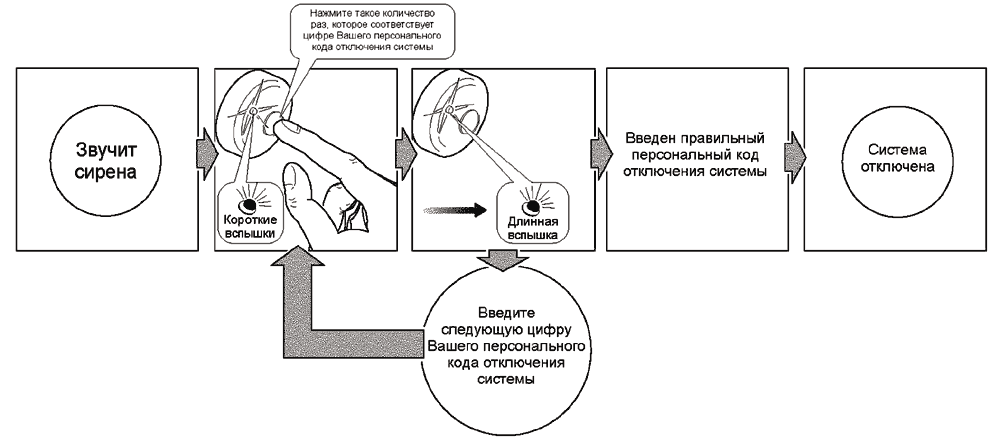 Нажмите такое количество раз, которое соответствует цифре Вашего персонального кода отключения системы

Звучит сирена

Короткие вспышки

Длинная вспышка

Введен правильный персональный код отключения системы

Система отключена

Введите следующую цифру Вашего персонального кода отключения системы