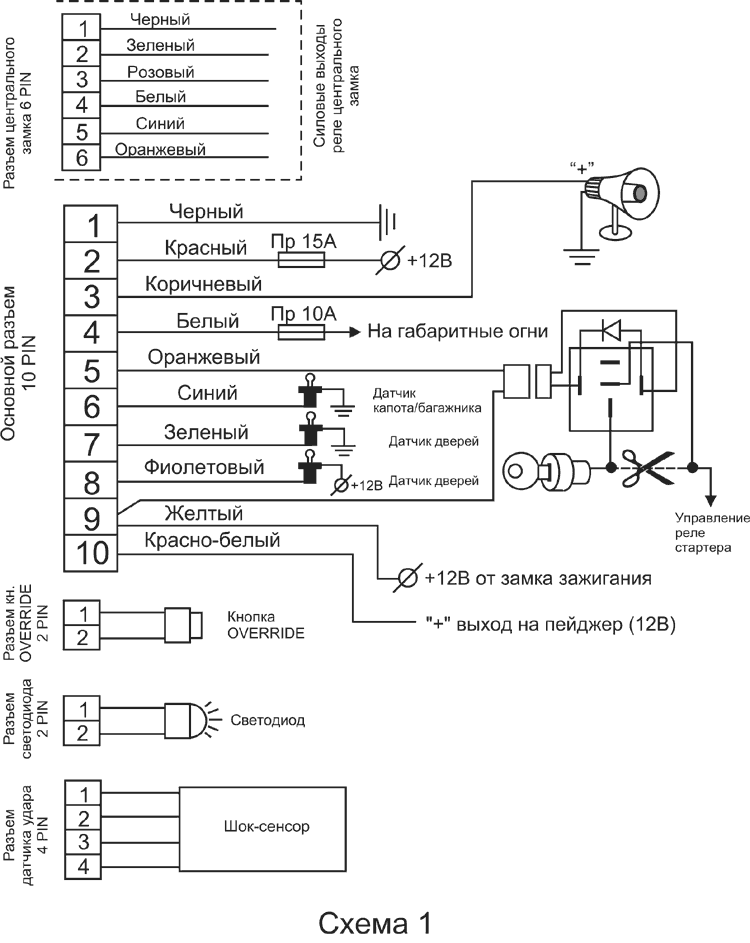 Разъем центрального замка 6 PIN

1 Черный
2 Зеленый
3 Розовый
4 Белый
5 Синий
6 Оранжевый

Силовые выходы реле центрального замка

"+"

Основной разъем 10 PIN

1 Черный
2 Красный Пр 15А +12В
3 Коричневый
4 Белый Пр 10А На габаритные огни
5 Оранжевый
6 Синий Датчик капота/багажника
7 Зеленый Датчик дверей
8 Фиолетовый +12В Датчик дверей
9 Желтый
10 Красно-белый

Управление реле стартера

+12В от замка зажигания

"+" выход на пейджер (12В)

Разъем кн. OVERRIDE 2 PIN
1
2
Кнопка OVERRIDE

Разъем светодиода 2 PIN
1
2
Светодиод

Разъем датчика удара 4 PIN
1
2
3
4
Шок-сенсор

Схема 1