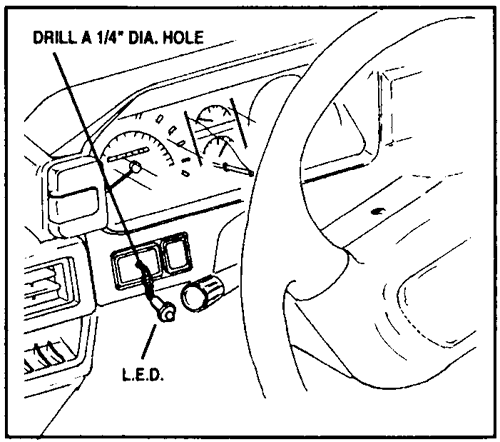 DRILL A 1/4" DIA. HOLE

L.E.D.