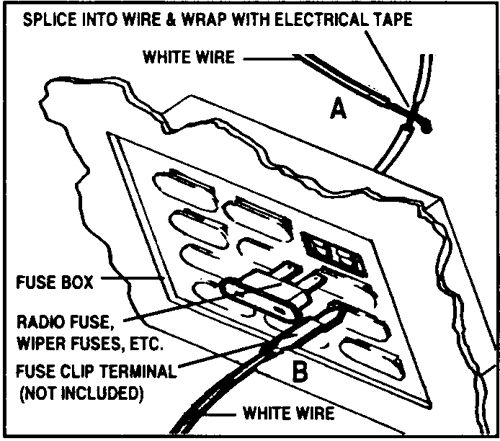 SPLICE INTO WIRE & WRAP WITH ELECTRICAL TAPE

WHITE WIRE

A

FUSE BOX

RADIO FUSE, WIPER FUSES, ETC.

FUSE CLIP TERMINAL (NOT INCLUDED)

B

WHITE WIRE