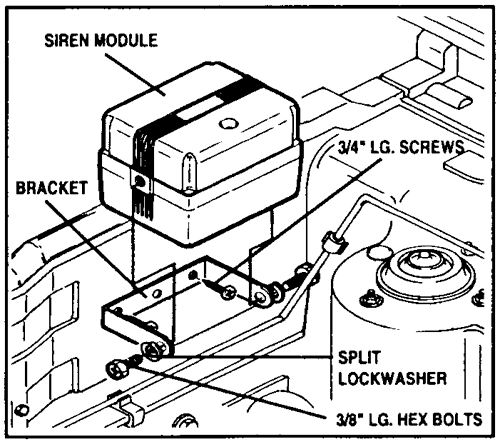 SIREN MODULE

3/4" LG. SCREWS

BRACKET

SPLIT LOCKWASHER

3/8" LG. HEX BOLTS