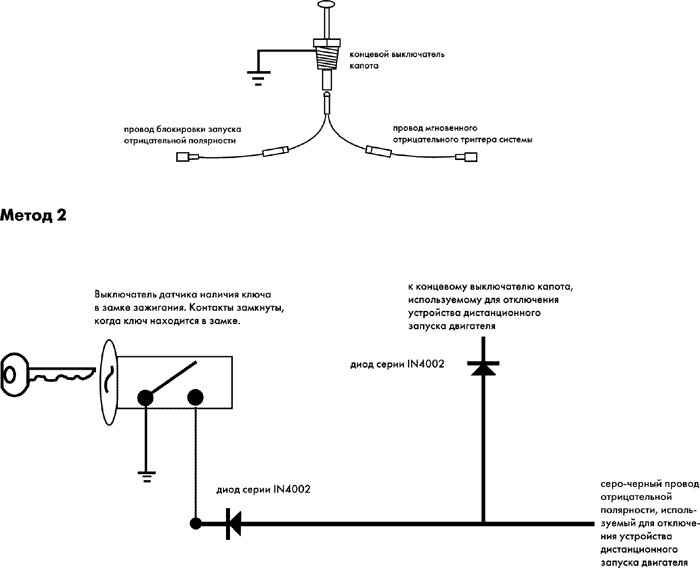 концевой выключатель капота

провод блокировки запуска отрицательной полярности

провод мгновенного отрицательного триггера системы

Метод 2

Выключатель датчика наличия ключа в замке зажигания. Контакты замкнуты, когда ключ находится в замке.

к концевому выключателю капота, используемому для отключения устройства дистанционного запуска двигателя

диод серии IN4002

диод серии IN4002

серо-черный провод отрицательной полярности, используемый для отключения устройства дистанционного запуска двигателя