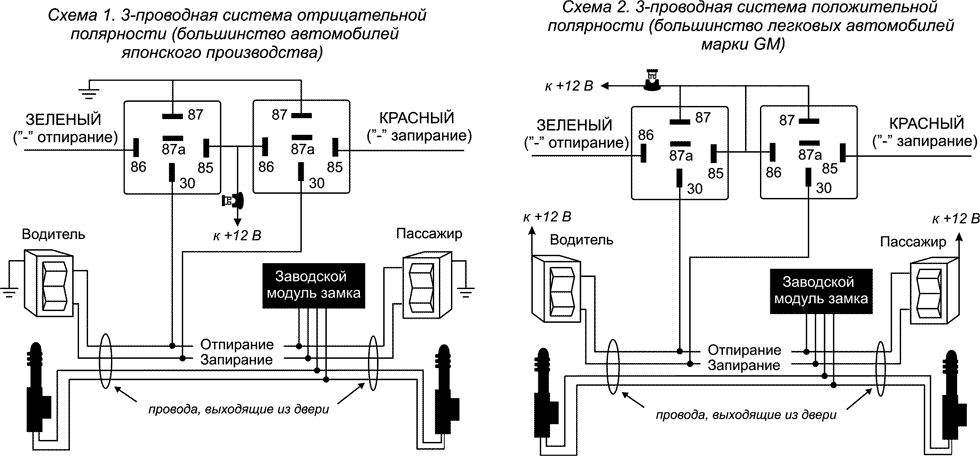 Схема 1. 3-проводная система отрицательной полярности (большинство автомобилей японского производства)

ЗЕЛЕНЫЙ
("-" отпирание)

87
87a
86
85
30

87
87a
86
85
30

КРАСНЫЙ
("-" запирание)

к +12 В

Водитель

Пассажир

Заводской модуль замка

Отпирание
Запирание

провода, выходящие из двери

Схема 2. 3-проводная система положительной полярности (большинство легковых автомобилей марки GM)

к +12 В

ЗЕЛЕНЫЙ
("-" отпирание)

87
87a
86
85
30

87
87a
86
85
30

КРАСНЫЙ
("-" запирание)

к +12 В
Водитель

к +12 В
Пассажир

Заводской модуль замка

Отпирание
Запирание

провода, выходящие из двери