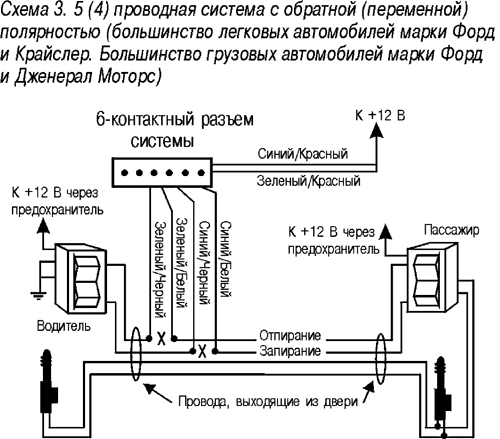 Схема 3. 5 (4) проводная система с обратной (переменной) полярностью (большинство легковых автомобилей марки Форд и Крайслер. Большинство грузовых автомобилей марки Форд и Дженерал Моторс)

6-контактный разъем системы

К +12 В

Синий/Красный

Зеленый/Красный

К +12 В через предохранитель

Зеленый/Черный

Зеленый/Белый

Синий/Черный

Синий/Белый

К +12 В через предохранитель

Пассажир

Водитель

X

X

Отпирание

Запирание

Провода, выходящие из двери