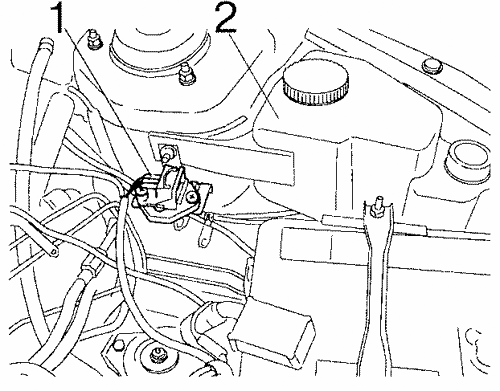 1
2