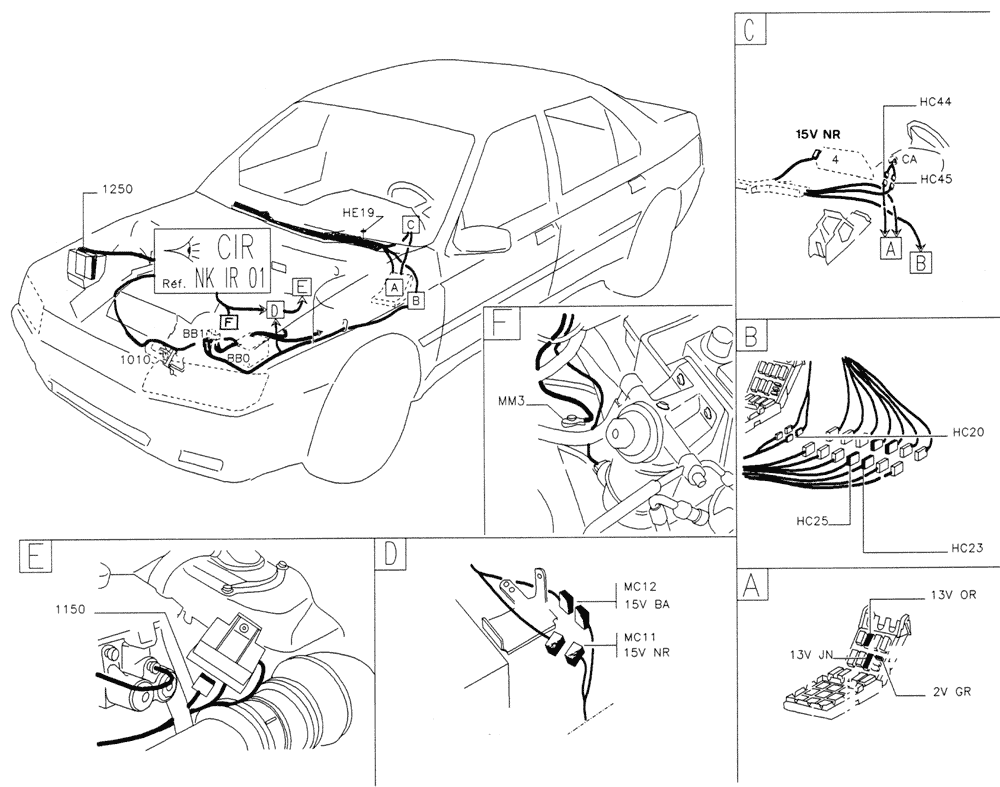 1250
CIR
Réf. NK IR 01
HE19
C
A
B
E
F
D
BB1
BB0
1010
C
15V NR
4
HC44
CA
HC45
A
B
B
HC20
HC25
HC23
F
MM3
E
1150
D
MC12
15V BA
MC11
15V NR
A
13V OR
13V JN
2V GR